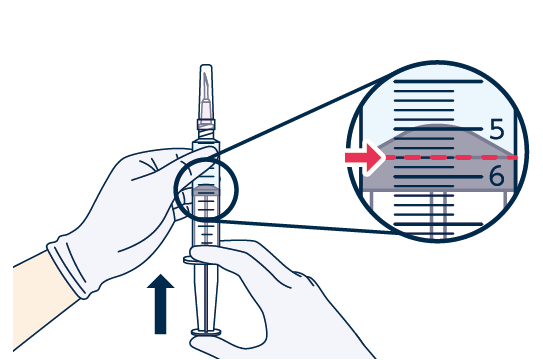 5
6