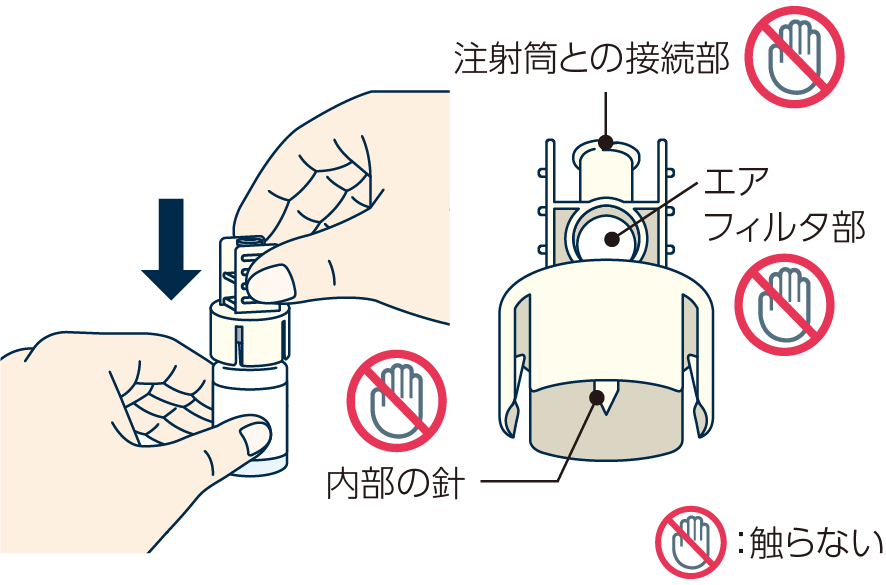 注射筒との接続部

エア
フィルタ部

内部の針

:触らない