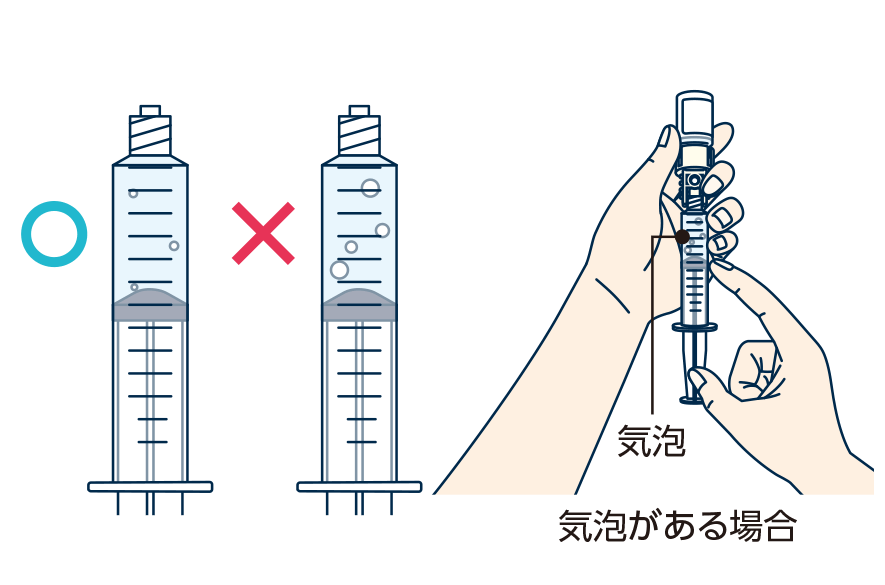 ○ ×

気泡

気泡がある場合